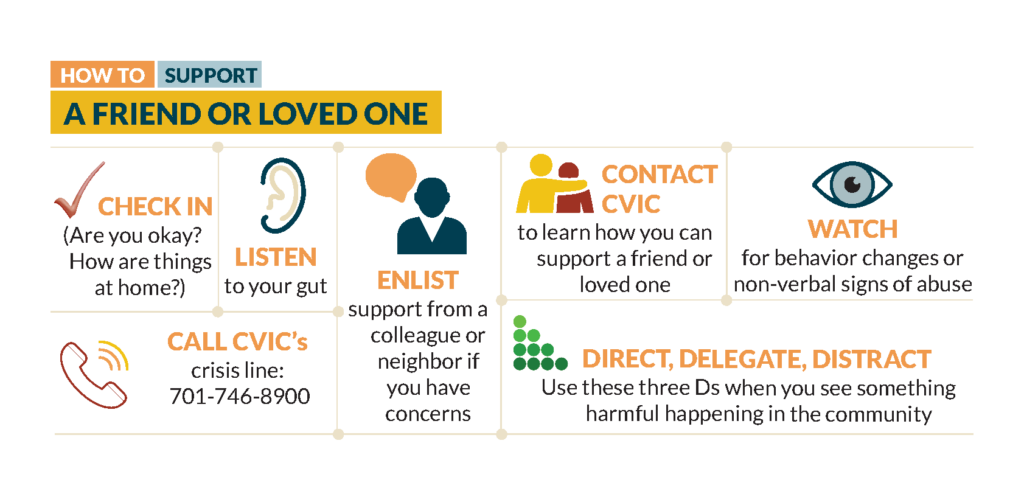 HOW TO SUPPORT
A FRIEND OR LOVED ONE

CHECK IN
(Are you okay? How are things at home?)

LISTEN
to your gut

ENLIST
support from a colleague or neighbor if you have concerns

CONTACT CVIC
to learn how you can support a friend or loved one

WATCH
for behavior changes or non-verbal signs of abuse

CALL CVIC's
crisis line:
701-746-8900

DIRECT, DELEGATE, DISTRACT
Use these three Ds when you see something harmful happening in the community